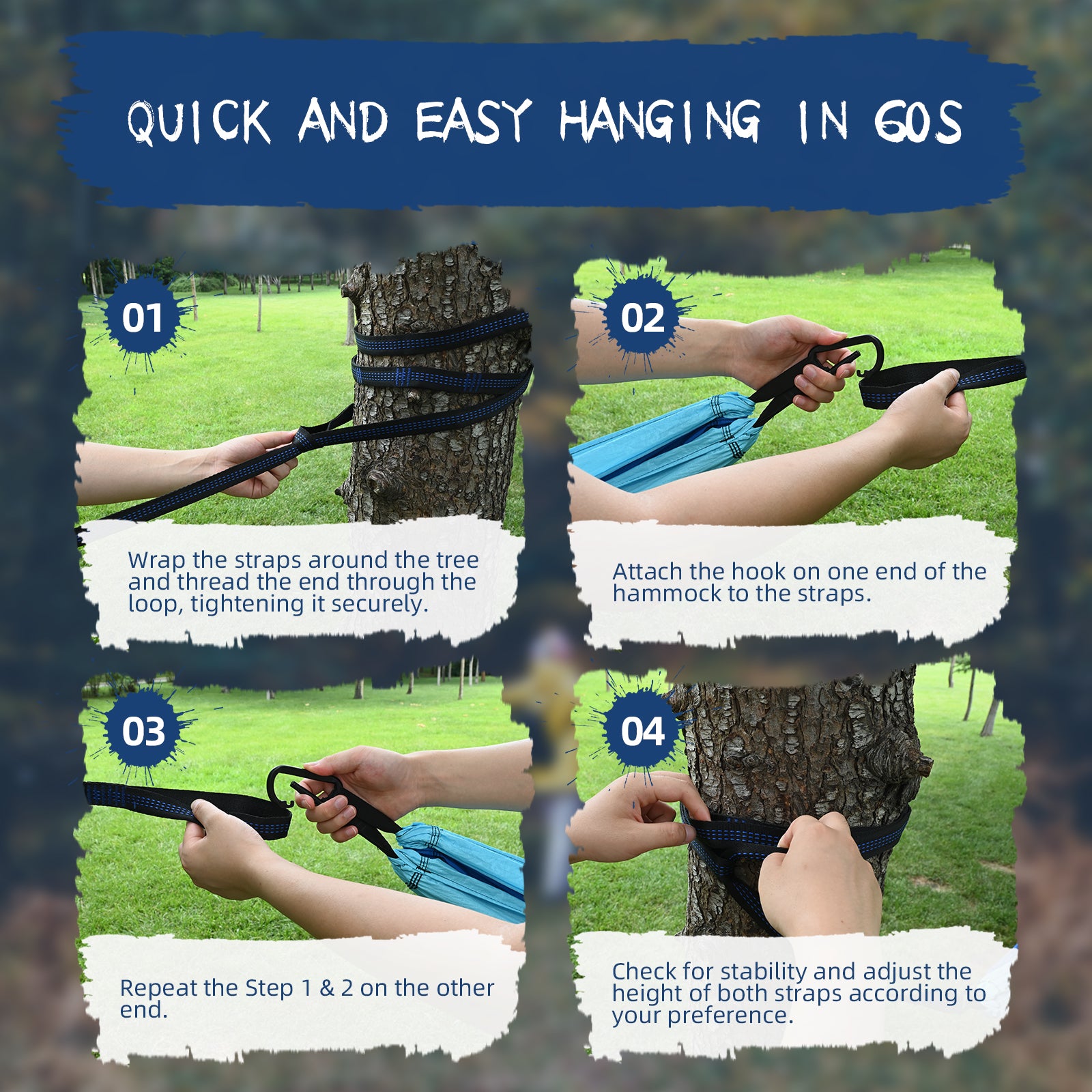 QUICK AND EASY HANGING IN 60S

01

Wrap the straps around the tree and thread the end through the loop, tightening it securely.

02

Attach the hook on one end of the hammock to the straps.

03

Repeat the Step 1 & 2 on the other end.

04

Check for stability and adjust the height of both straps according to your preference.